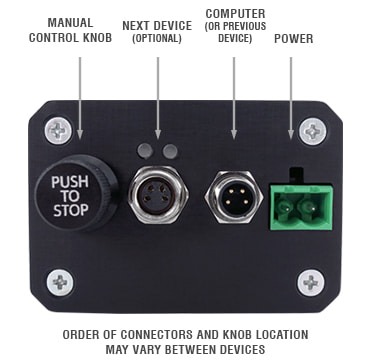 MANUAL CONTROL KNOB

NEXT DEVICE (OPTIONAL)

COMPUTER (OR PREVIOUS DEVICE)

POWER

PUSH TO STOP

ORDER OF CONNECTORS AND KNOB LOCATION MAY VARY BETWEEN DEVICES