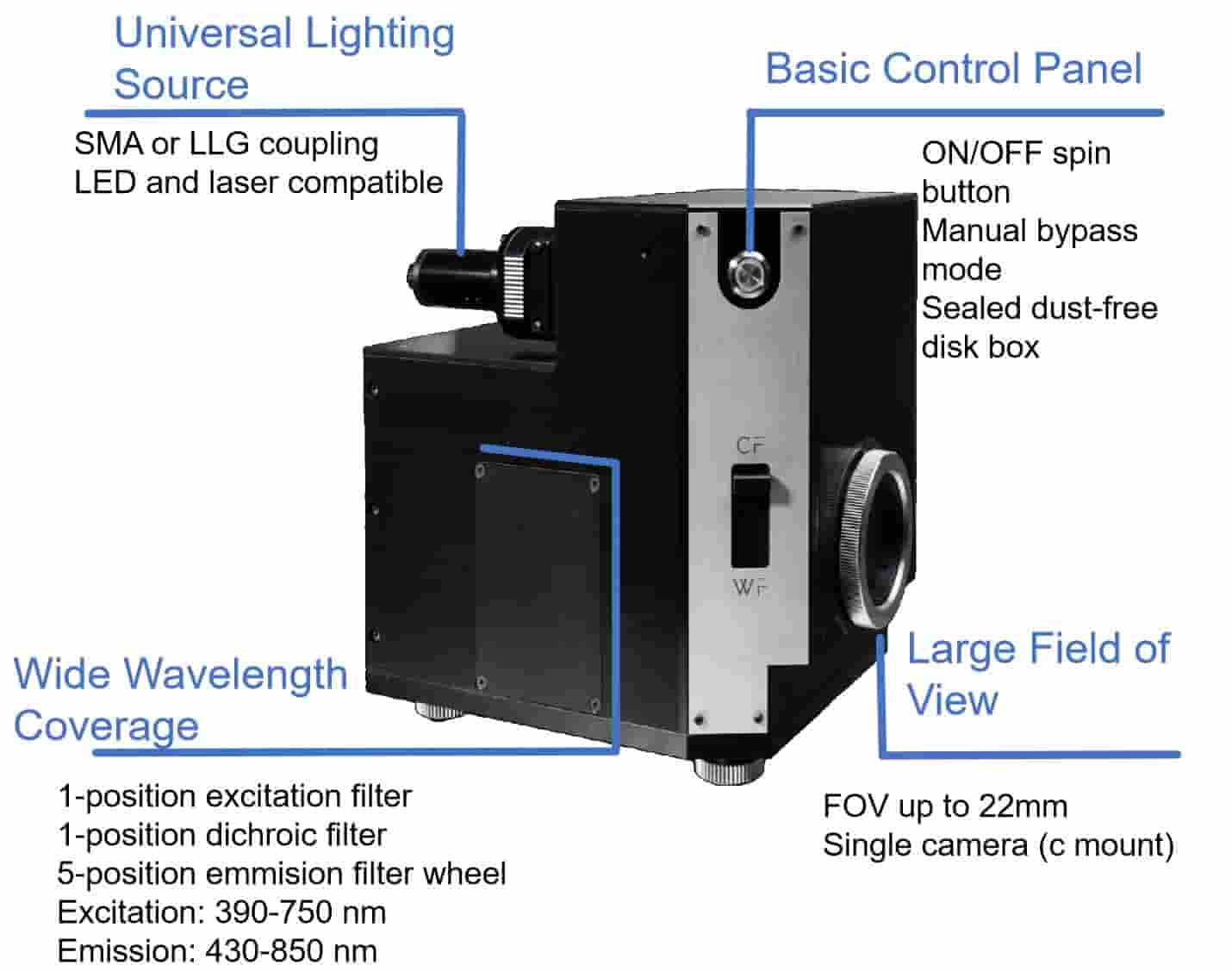 Universal Lighting Source

SMA or LLG coupling
LED and laser compatible

Basic Control Panel

ON/OFF spin button
Manual bypass mode
Sealed dust-free disk box

CF

WF

Wide Wavelength Coverage

1-position excitation filter
1-position dichroic filter
5-position emmision filter wheel
Excitation: 390-750 nm
Emission: 430-850 nm

Large Field of View

FOV up to 22mm
Single camera (c mount)