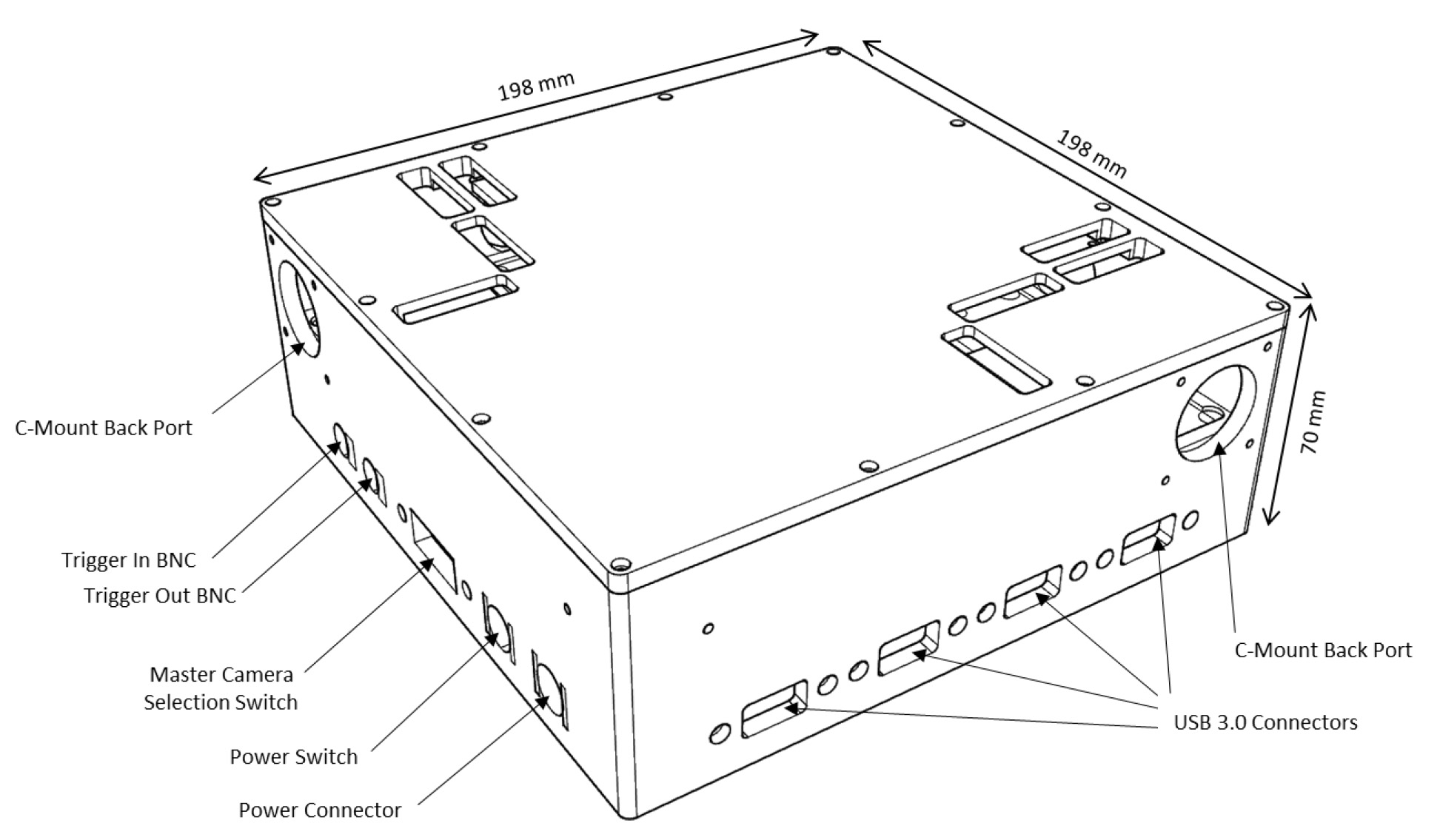 198 mm

198 mm

70 mm

C-Mount Back Port

Trigger In BNC

Trigger Out BNC

Master Camera Selection Switch

Power Switch

Power Connector

C-Mount Back Port

USB 3.0 Connectors